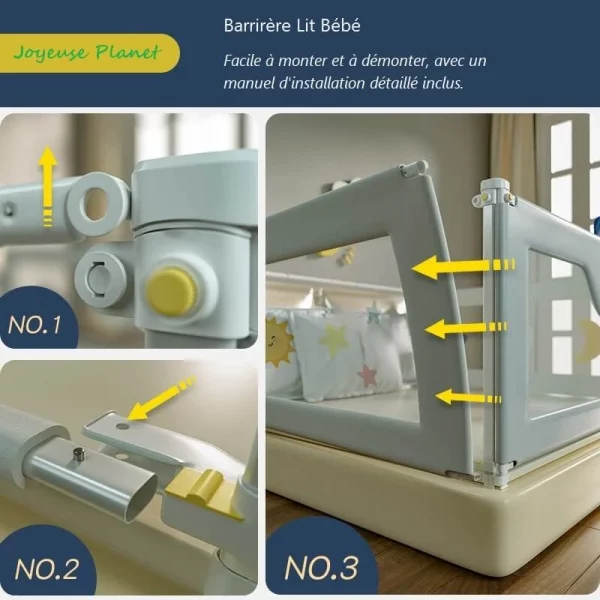 Joyeuse Planet

Barrirère Lit Bébé

Facile à monter et à démonter, avec un manuel d'installation détaillé inclus.

NO.1

NO.2

NO.3