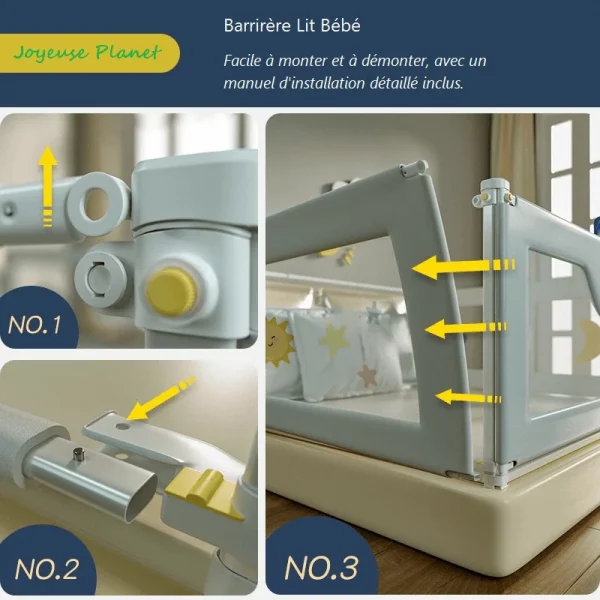 Joyeuse Planet

Barrirère Lit Bébé

Facile à monter et à démonter, avec un manuel d'installation détaillé inclus.

NO.1

NO.2

NO.3