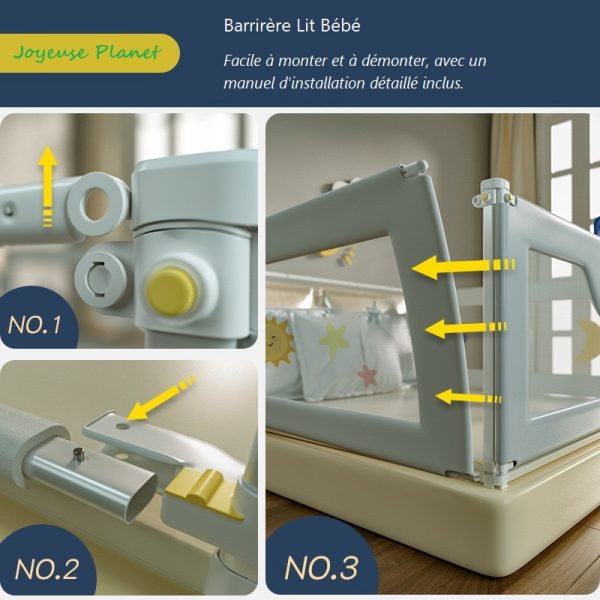 Joyeuse Planet

Barrirère Lit Bébé

Facile à monter et à démonter, avec un manuel d'installation détaillé inclus.

NO.1

NO.2

NO.3